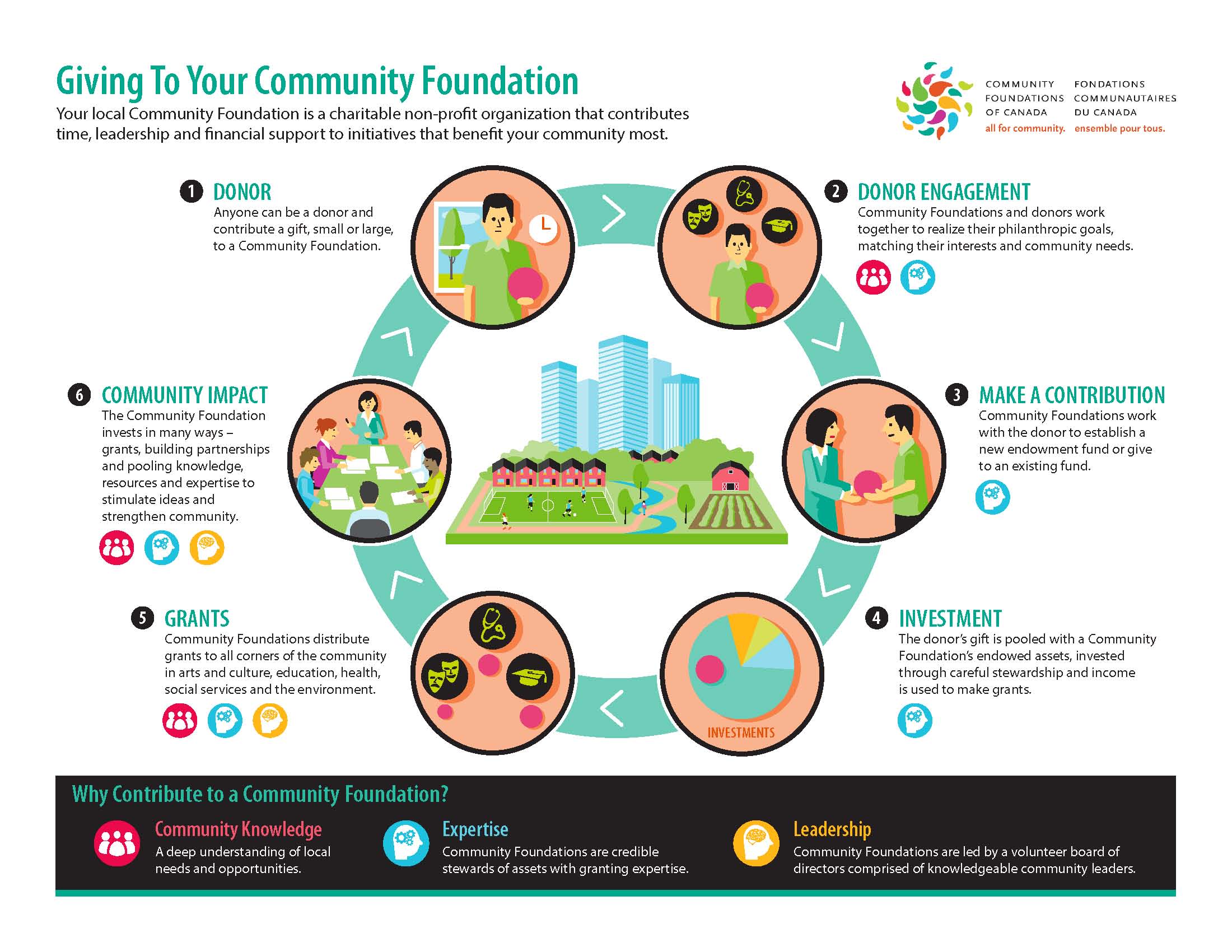 Giving To Your Community Foundation

Your local Community Foundation is a charitable non-profit organization that contributes time, leadership and financial support to initiatives that benefit your community most.

COMMUNITY FOUNDATIONS OF CANADA
all for community.

FONDATIONS COMMUNAUTAIRES DU CANADA
ensemble pour tous.

1 DONOR
Anyone can be a donor and contribute a gift, small or large, to a Community Foundation.

2 DONOR ENGAGEMENT
Community Foundations and donors work together to realize their philanthropic goals, matching their interests and community needs.

3 MAKE A CONTRIBUTION
Community Foundations work with the donor to establish a new endowment fund or give to an existing fund.

4 INVESTMENT
The donor's gift is pooled with a Community Foundation's endowed assets, invested through careful stewardship and income is used to make grants.

INVESTMENTS

5 GRANTS
Community Foundations distribute grants to all corners of the community in arts and culture, education, health, social services and the environment.

6 COMMUNITY IMPACT
The Community Foundation invests in many ways – grants, building partnerships and pooling knowledge, resources and expertise to stimulate ideas and strengthen community.

Why Contribute to a Community Foundation?

Community Knowledge
A deep understanding of local needs and opportunities.

Expertise
Community Foundations are credible stewards of assets with granting expertise.

Leadership
Community Foundations are led by a volunteer board of directors comprised of knowledgeable community leaders.